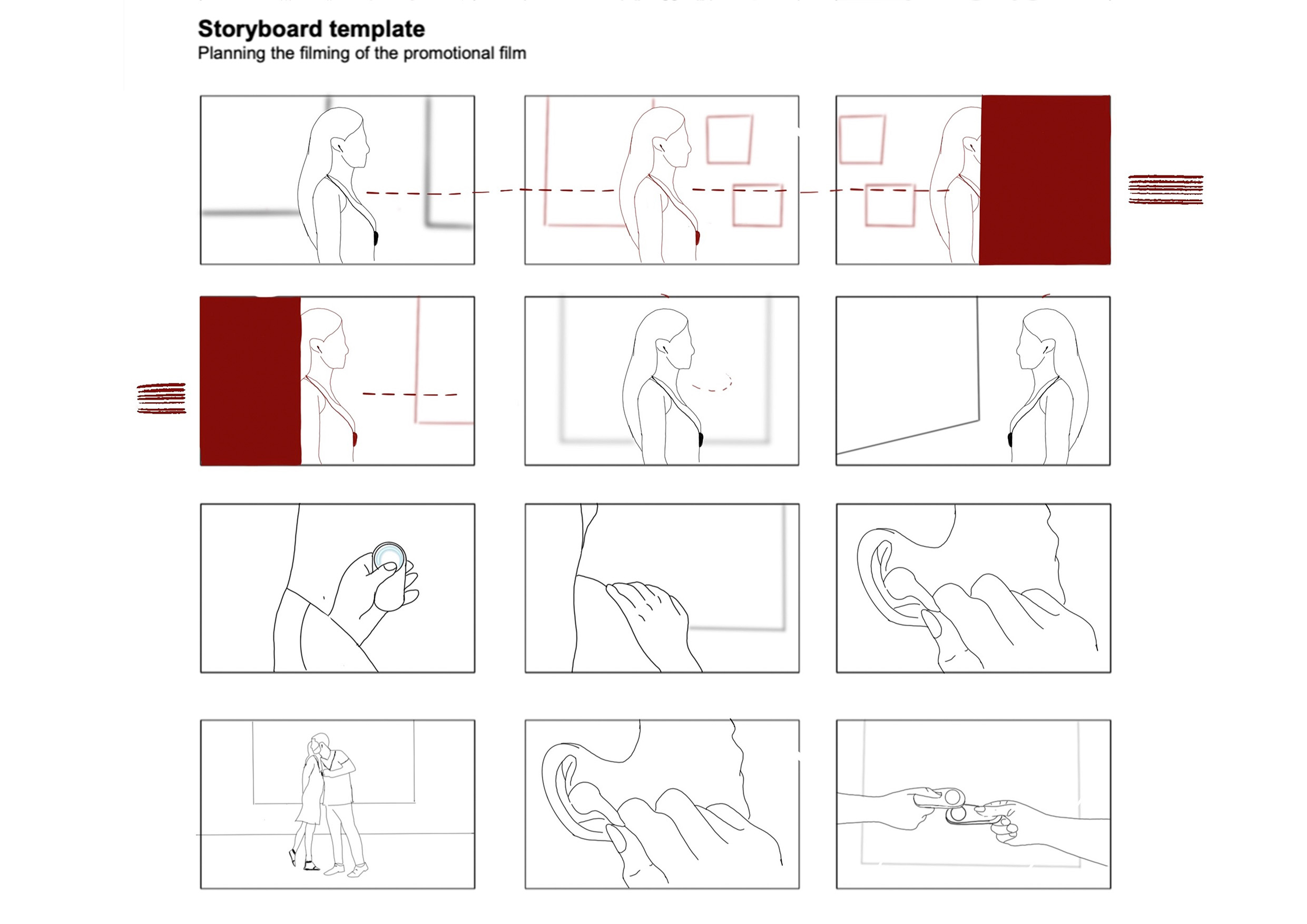 Storyboard template
Planning the filming of the promotional film